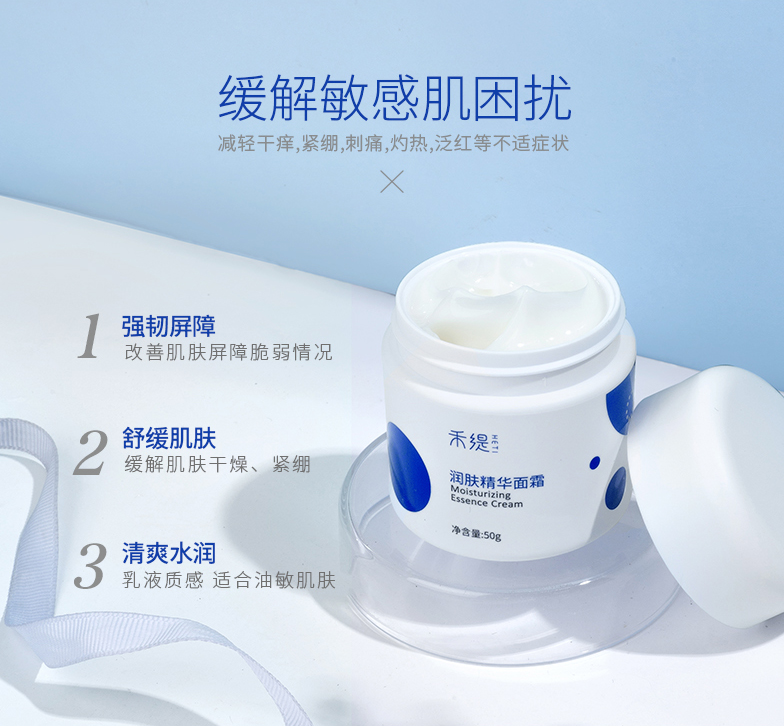 缓解敏感肌困扰

减轻干痒,紧绷,刺痛,灼热,泛红等不适症状

1 强韧屏障
改善肌肤屏障脆弱情况

2 舒缓肌肤
缓解肌肤干燥、紧绷

3 清爽水润
乳液质感 适合油敏肌肤

禾缇 HETI

润肤精华面霜
Moisturizing Essence Cream

净含量:50g